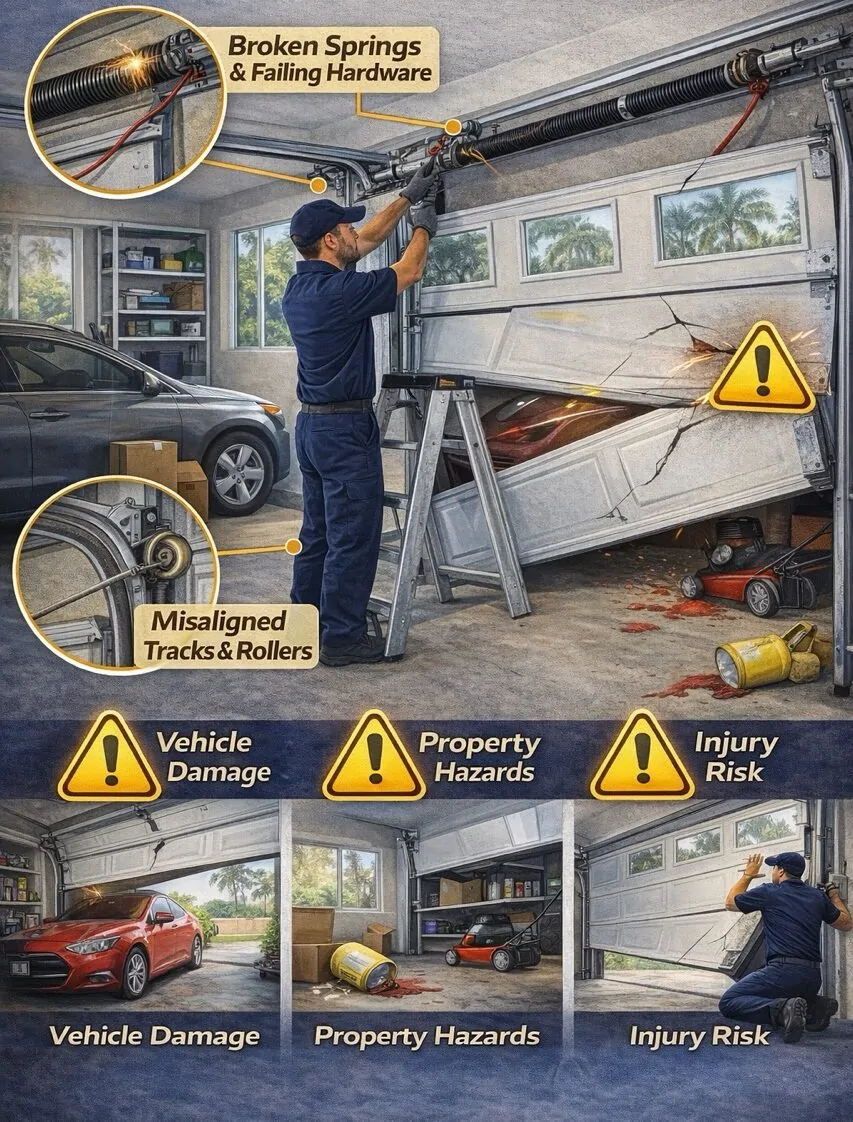 Broken Springs & Failing Hardware

Misaligned Tracks & Rollers

Vehicle Damage

Property Hazards

Injury Risk

Vehicle Damage

Property Hazards

Injury Risk